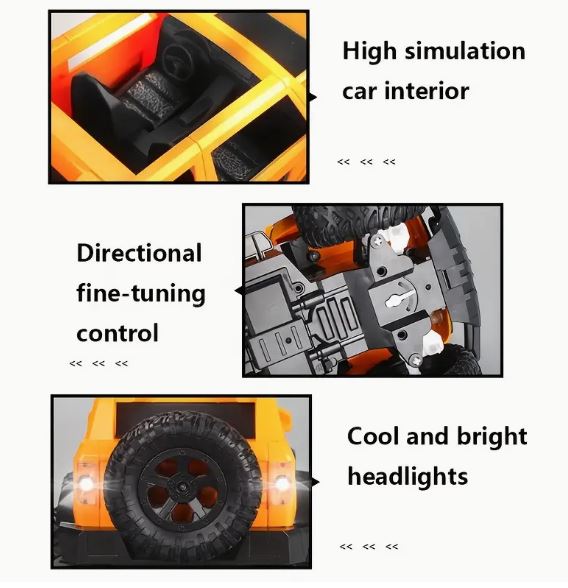 High simulation car interior

<< << <<

Directional fine-tuning control

<< << <<

Cool and bright headlights

<< << <<